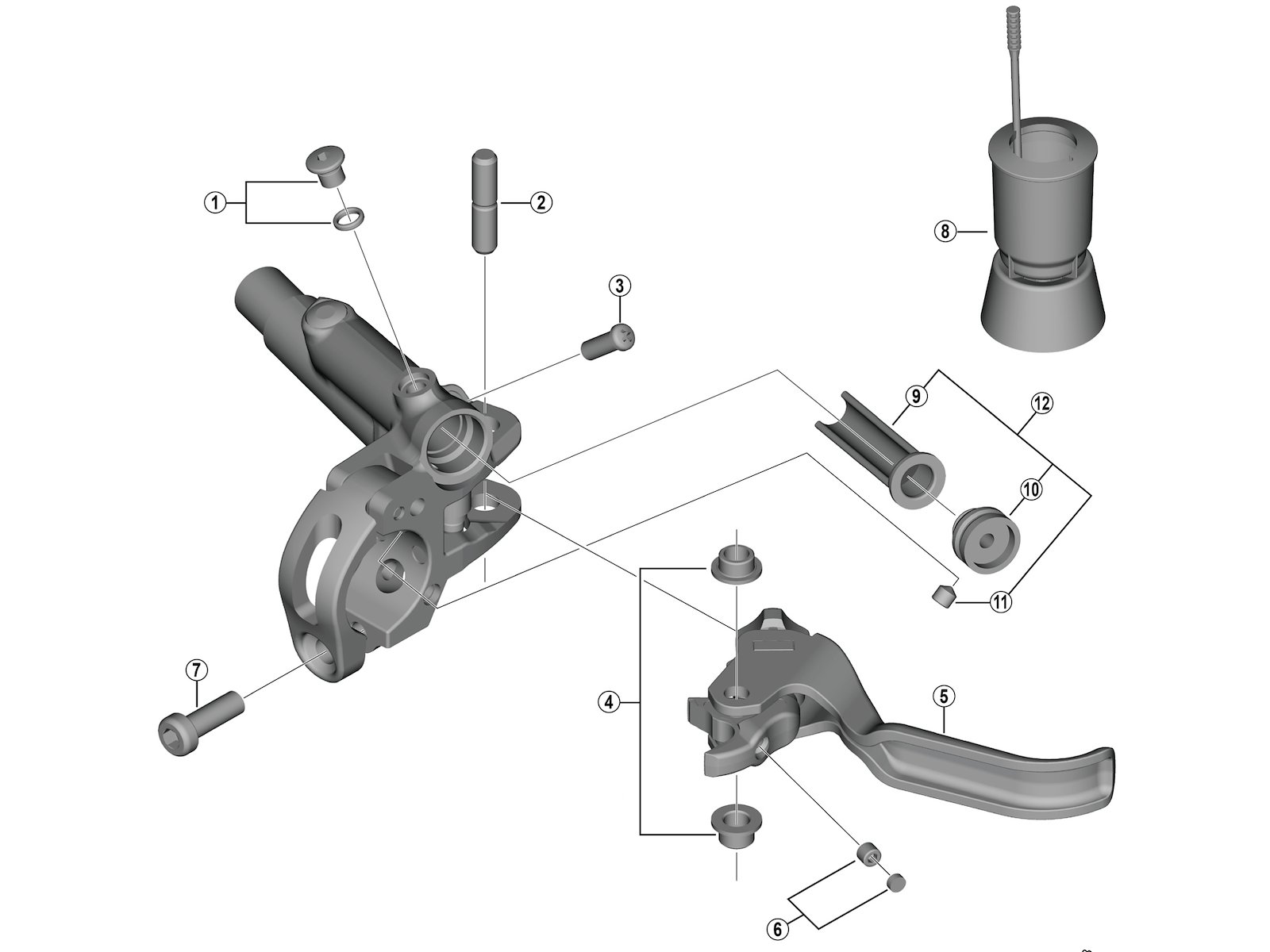 1
2
3
8
9
12
10
11
4
5
7
6