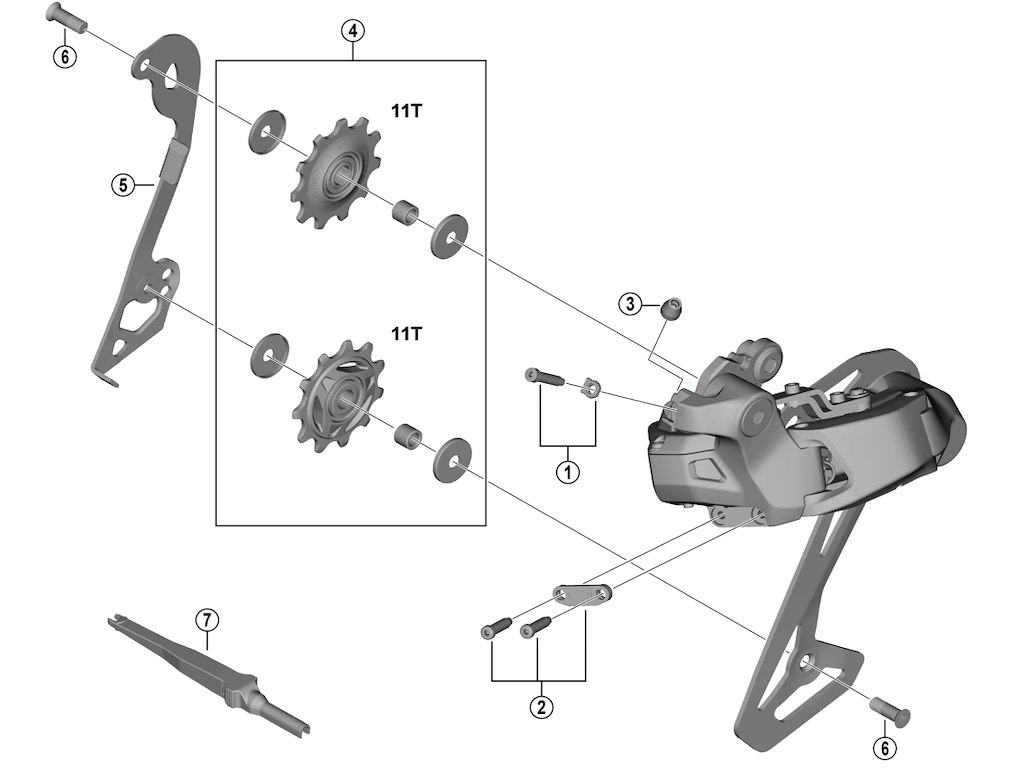 6
4
11T
5
3
11T
1
7
2
6