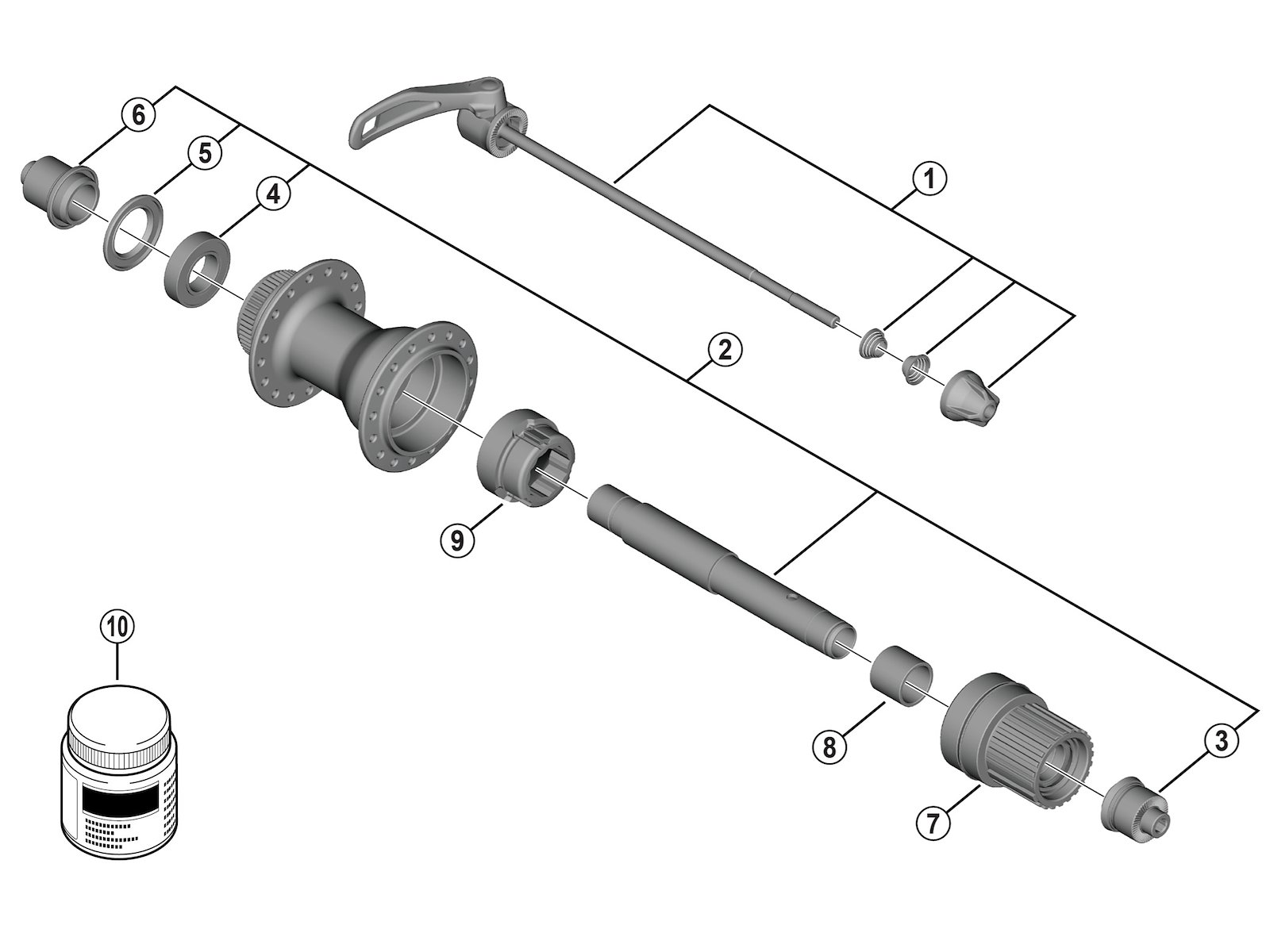 6
5
4
1
2
9
10
8
7
3