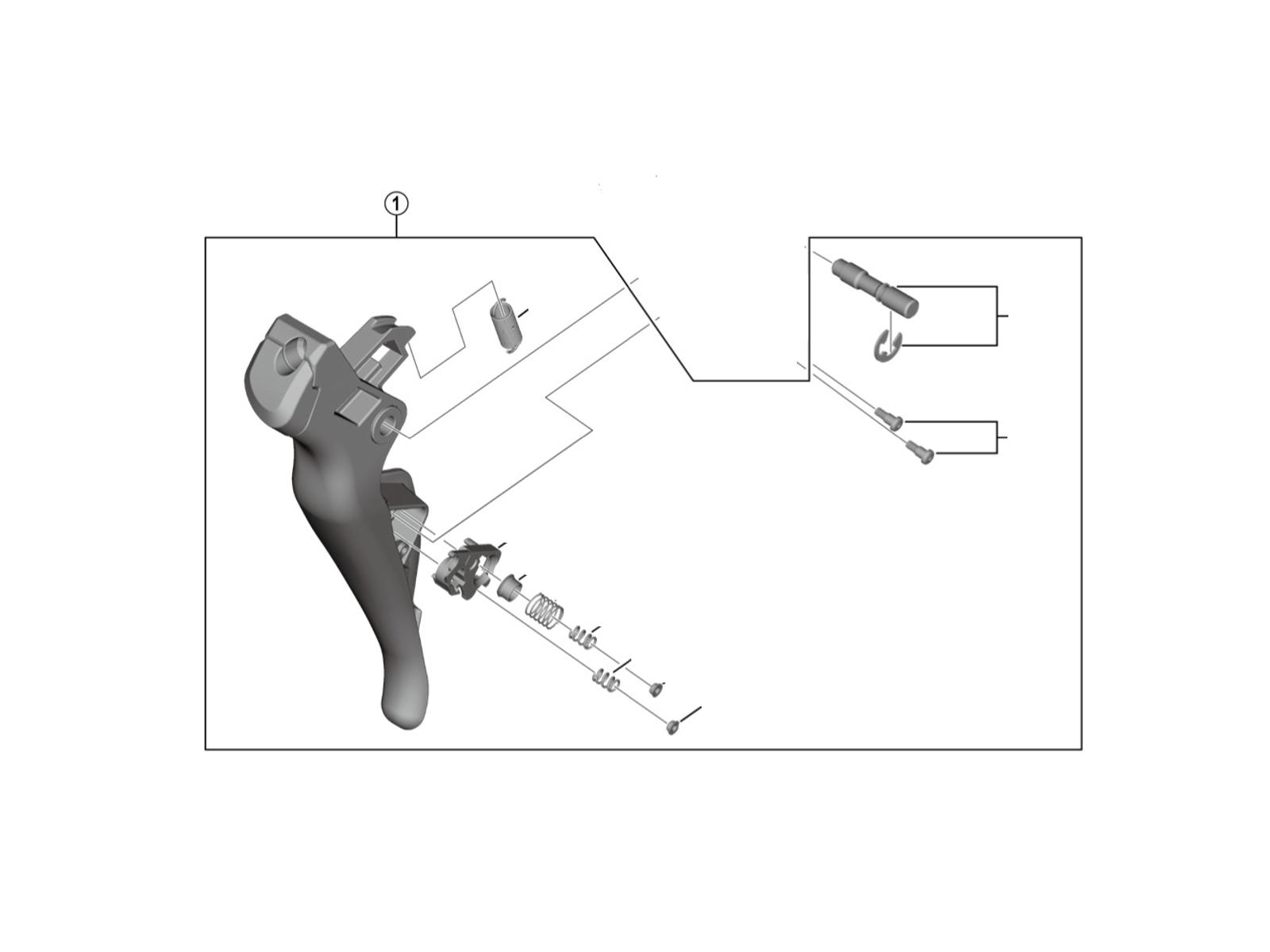 1