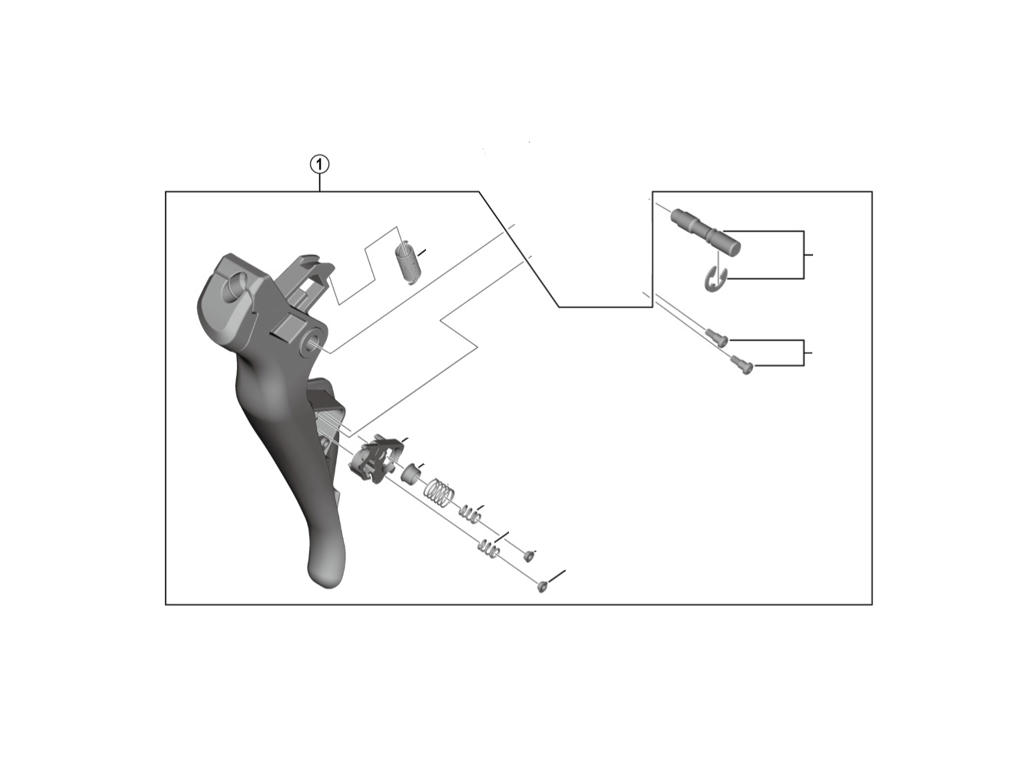 1