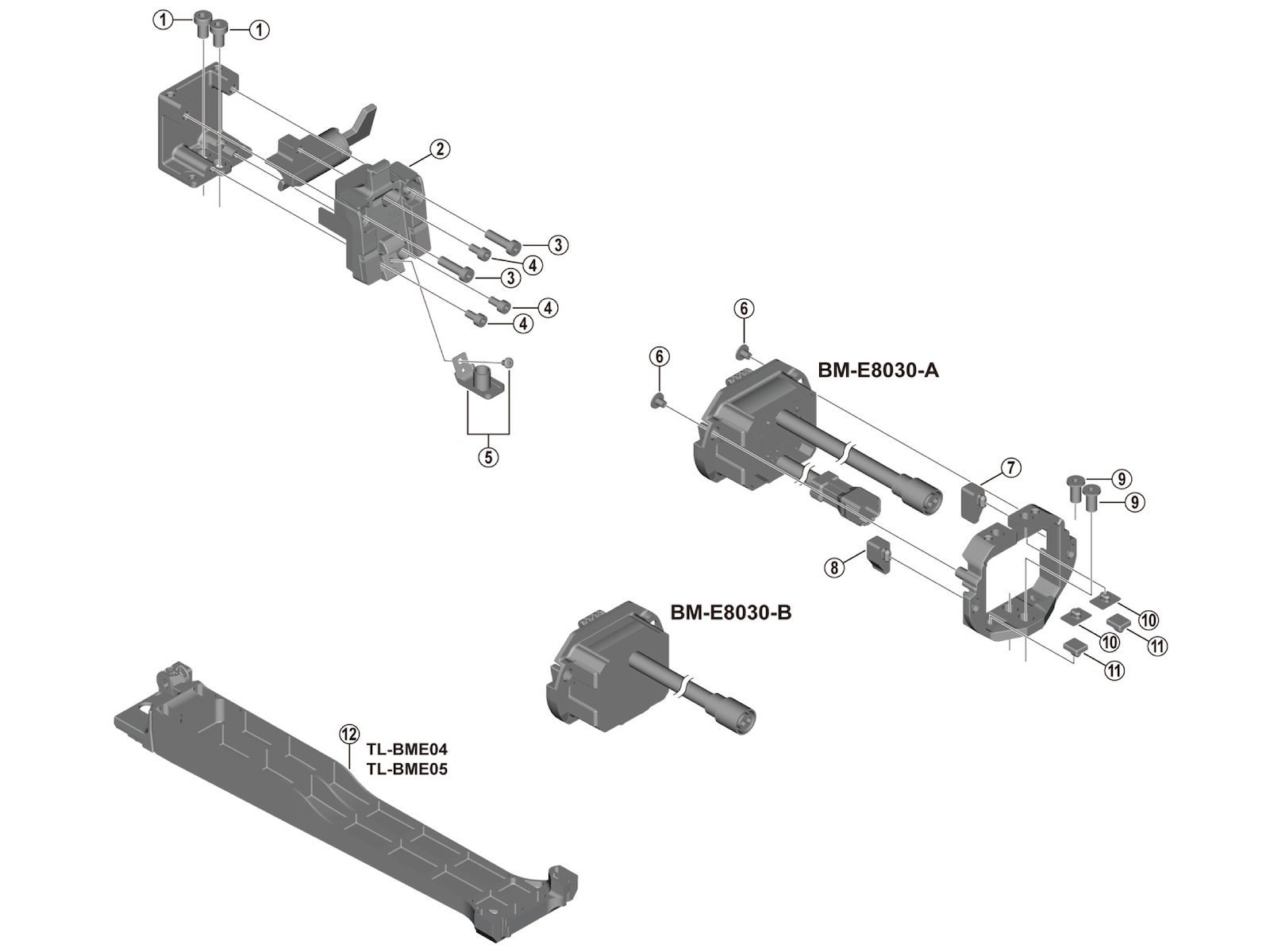 1 1
2
3
4
3
4
4
5
6
6
BM-E8030-A
7
9
9
8
10
10
11
11
BM-E8030-B
12
TL-BME04
TL-BME05