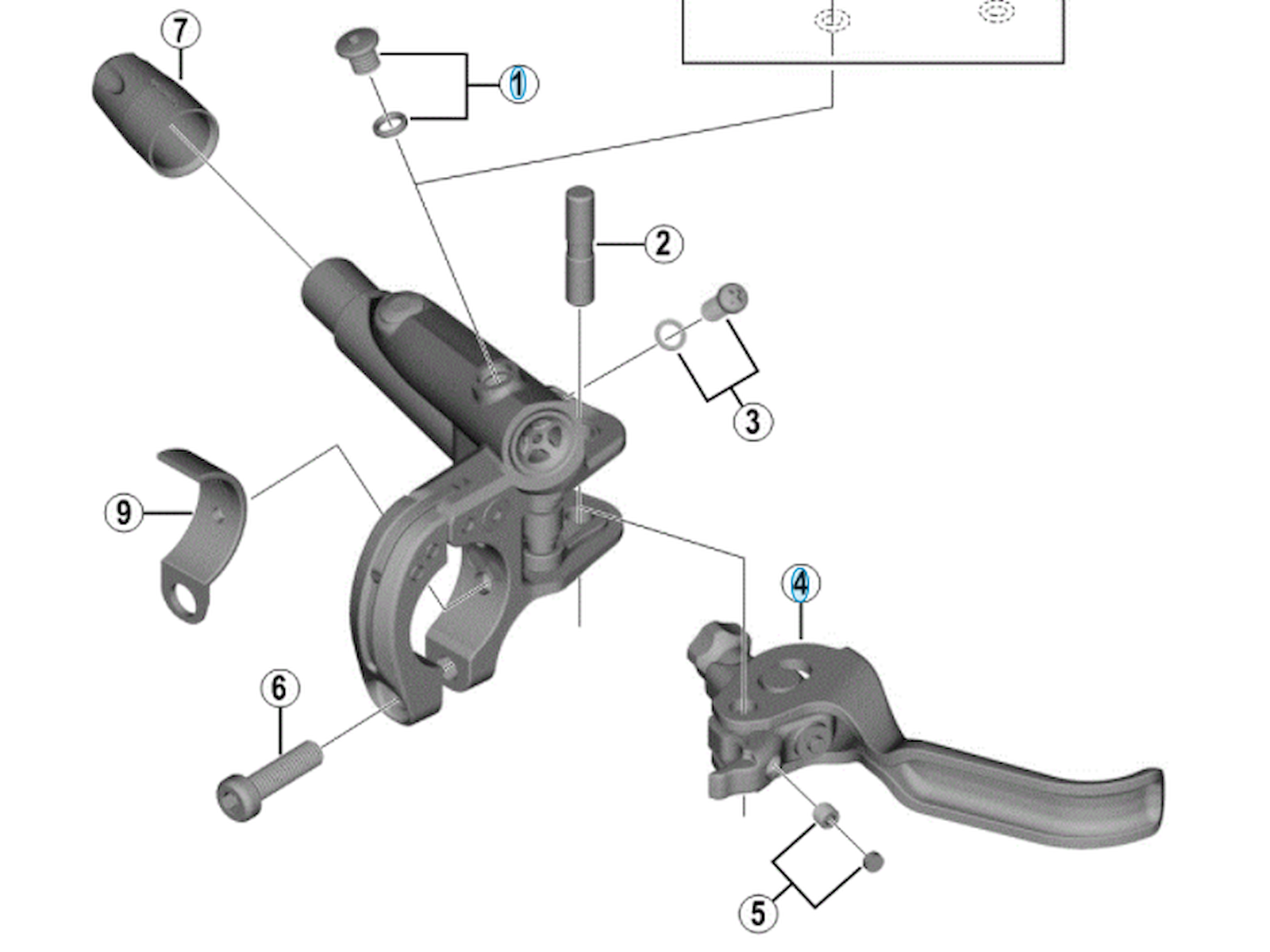 7
1
2
3
9
4
6
5